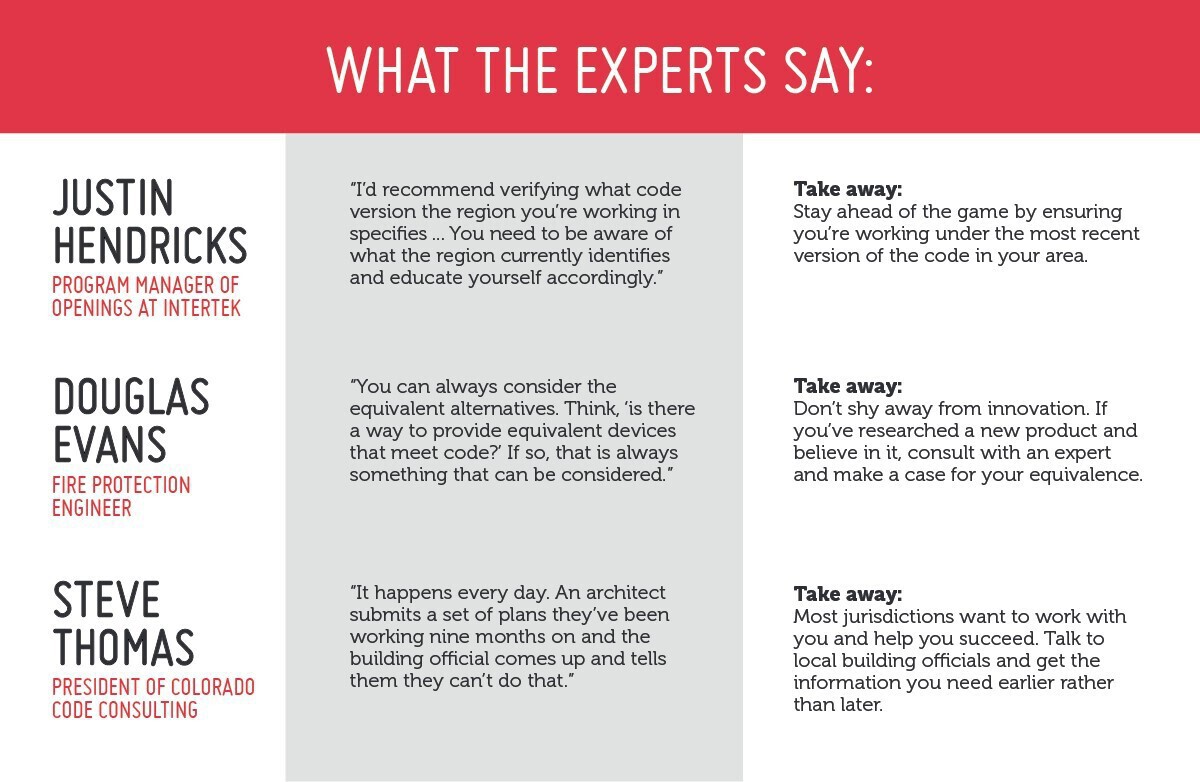 WHAT THE EXPERTS SAY:

JUSTIN HENDRICKS
PROGRAM MANAGER OF OPENINGS AT INTERTEK

"I'd recommend verifying what code version the region you're working in specifies ... You need to be aware of what the region currently identifies and educate yourself accordingly."

Take away:
Stay ahead of the game by ensuring you're working under the most recent version of the code in your area.

DOUGLAS EVANS
FIRE PROTECTION ENGINEER

"You can always consider the equivalent alternatives. Think, 'is there a way to provide equivalent devices that meet code?' If so, that is always something that can be considered."

Take away:
Don't shy away from innovation. If you've researched a new product and believe in it, consult with an expert and make a case for your equivalence.

STEVE THOMAS
PRESIDENT OF COLORADO CODE CONSULTING

"It happens every day. An architect submits a set of plans they've been working nine months on and the building official comes up and tells them they can't do that."

Take away:
Most jurisdictions want to work with you and help you succeed. Talk to local building officials and get the information you need earlier rather than later.